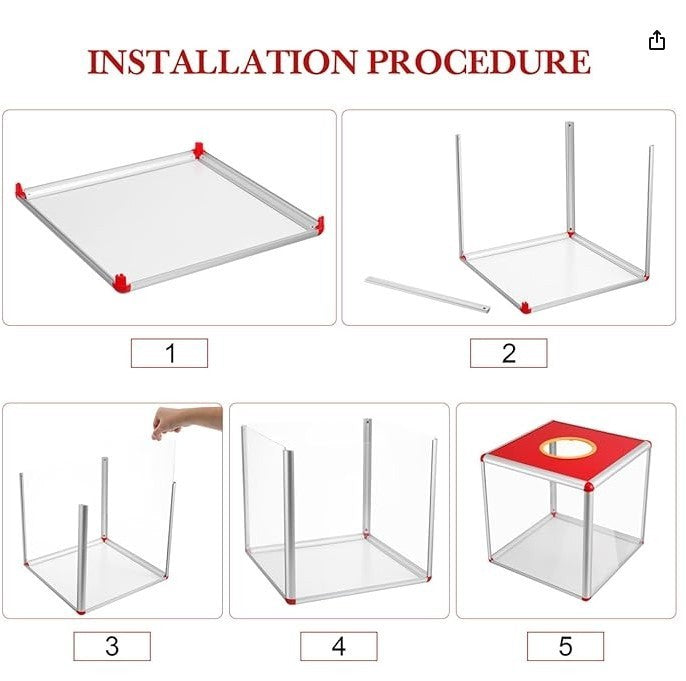 INSTALLATION PROCEDURE

1

2

3

4

5