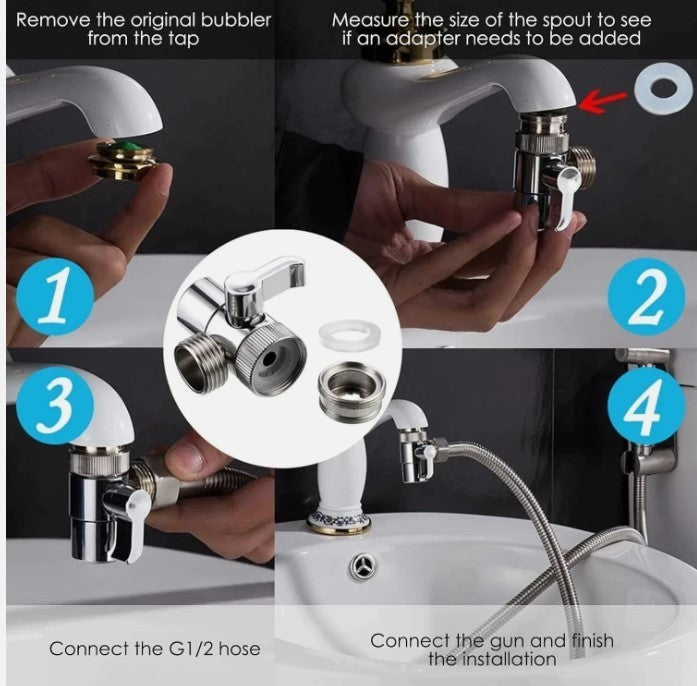 Remove the original bubbler from the tap

Measure the size of the spout to see if an adapter needs to be added

1

2

3

4

Connect the G1/2 hose

Connect the gun and finish the installation