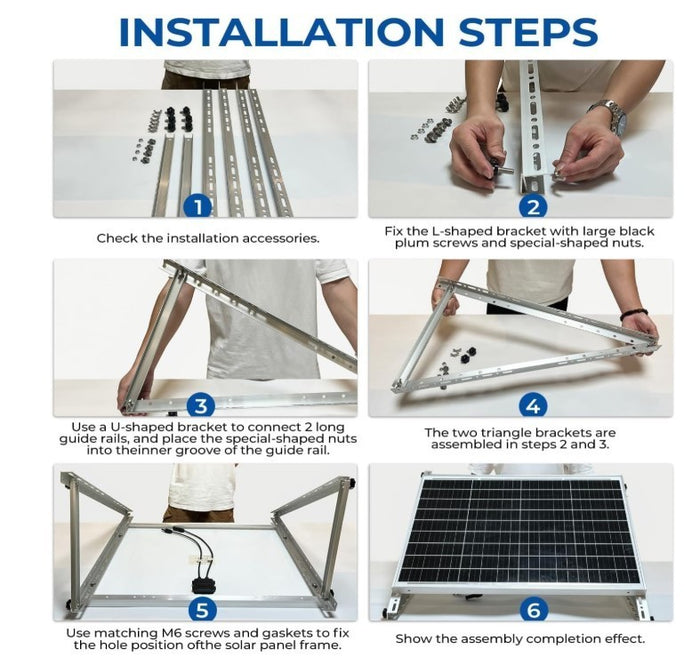 INSTALLATION STEPS

1

Check the installation accessories.

2

Fix the L-shaped bracket with large black plum screws and special-shaped nuts.

3

Use a U-shaped bracket to connect 2 long guide rails, and place the special-shaped nuts into theinner groove of the guide rail.

4

The two triangle brackets are assembled in steps 2 and 3.

5

Use matching M6 screws and gaskets to fix the hole position ofthe solar panel frame.

6

Show the assembly completion effect.